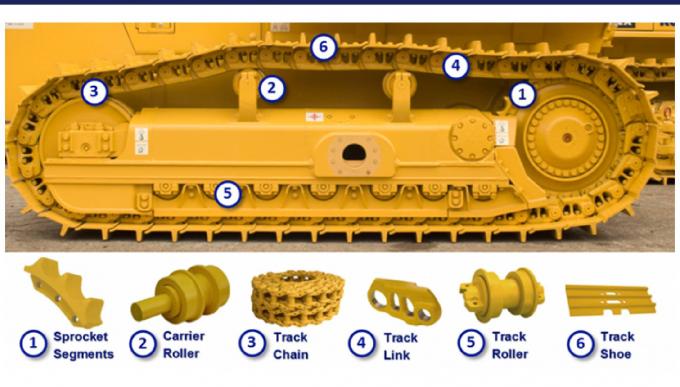 6
4
3
2
1
5

1 Sprocket Segments
2 Carrier Roller
3 Track Chain
4 Track Link
5 Track Roller
6 Track Shoe